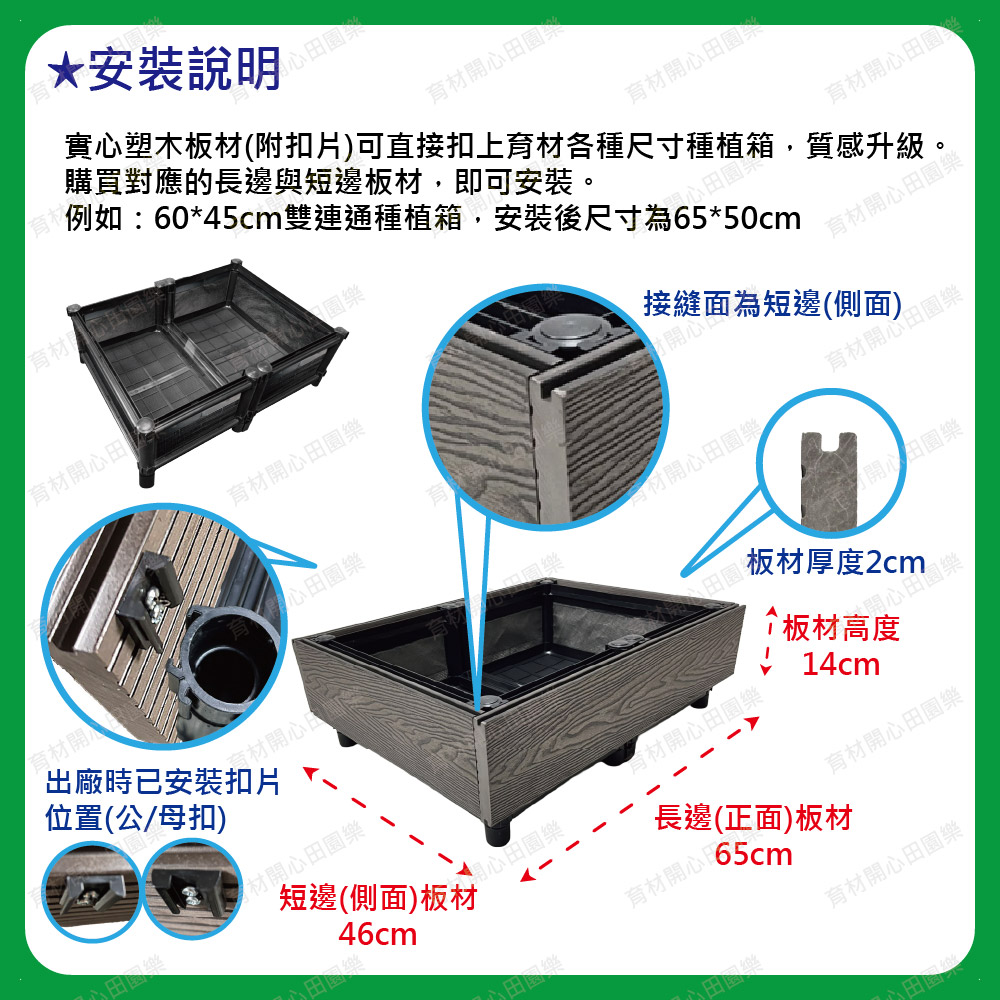 ★安裝說明

實心塑木板材(附扣片)可直接扣上育材各種尺寸種植箱，質感升級。
購買對應的長邊與短邊板材，即可安裝。
例如：60*45cm雙連通種植箱，安裝後尺寸為65*50cm

接縫面為短邊(側面)

板材厚度2cm

板材高度
14cm

出廠時已安裝扣片
位置(公/母扣)

長邊(正面)板材
65cm

短邊(側面)板材
46cm

育材開心田園樂