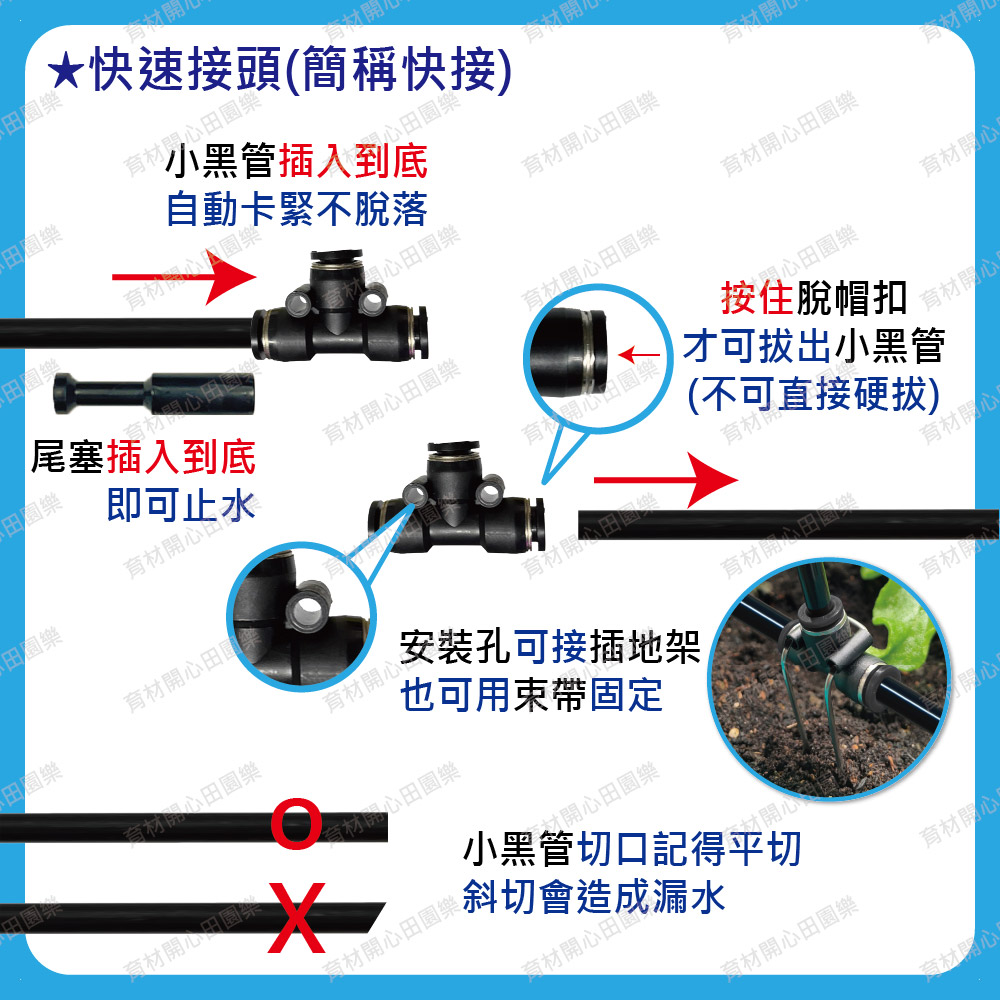 ★快速接頭(簡稱快接)

小黑管插入到底
自動卡緊不脫落

按住脫帽扣
才可拔出小黑管
(不可直接硬拔)

尾塞插入到底
即可止水

安裝孔可接插地架
也可用束帶固定

O

X

小黑管切口記得平切
斜切會造成漏水

育材開心田園樂