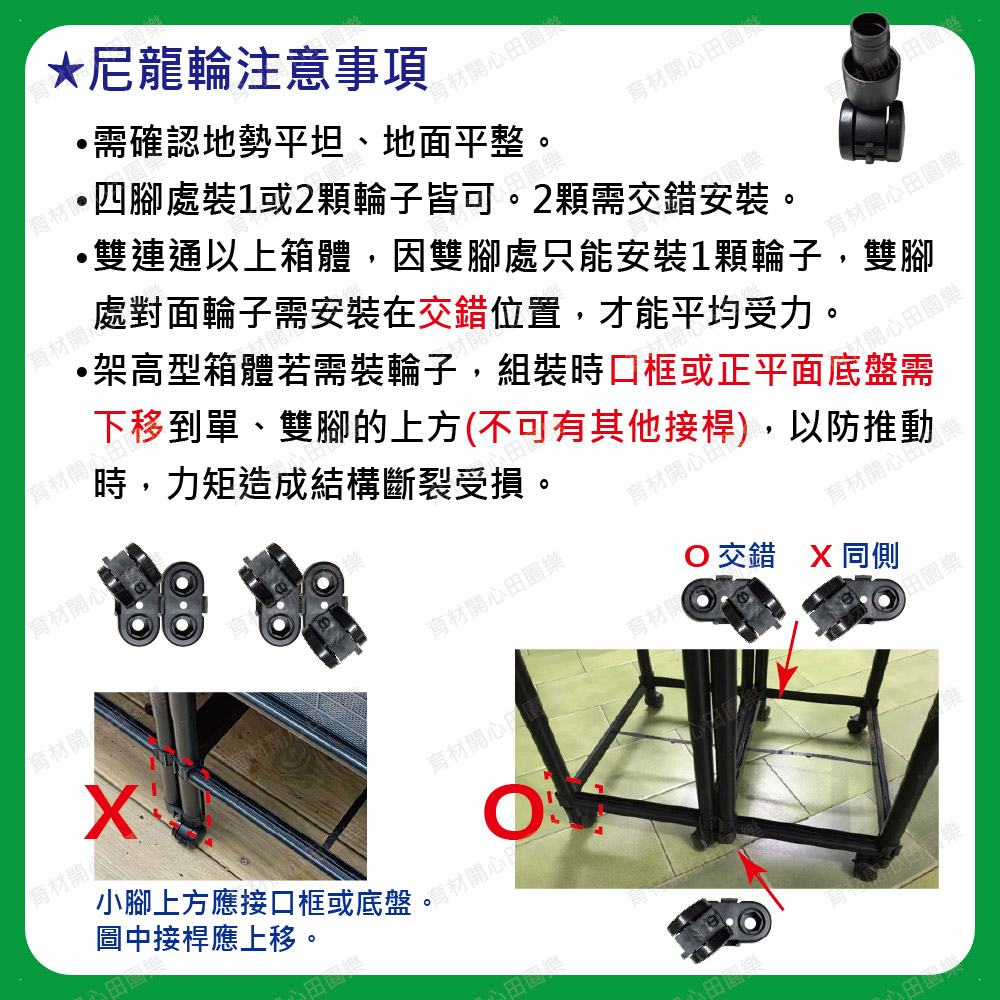 ★尼龍輪注意事項

•需確認地勢平坦、地面平整。

•四腳處裝1或2顆輪子皆可。2顆需交錯安裝。

•雙連通以上箱體，因雙腳處只能安裝1顆輪子，雙腳處對面輪子需安裝在交錯位置，才能平均受力。

•架高型箱體若需裝輪子，組裝時口框或正平面底盤需下移到單、雙腳的上方(不可有其他接桿)，以防推動時，力矩造成結構斷裂受損。

O 交錯 X 同側

X

O

小腳上方應接口框或底盤。
圖中接桿應上移。

育材開心田園樂