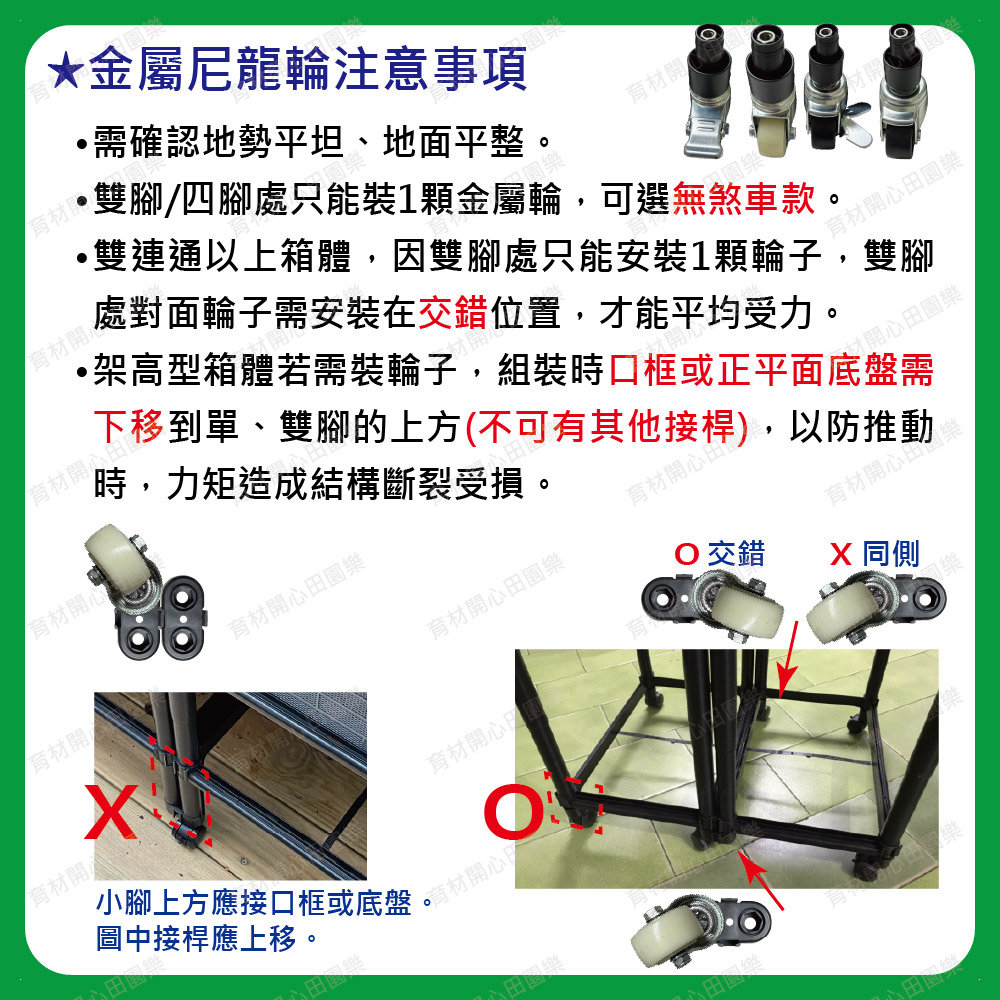 ★金屬尼龍輪注意事項

•需確認地勢平坦、地面平整。

•雙腳/四腳處只能裝1顆金屬輪，可選無煞車款。

•雙連通以上箱體，因雙腳處只能安裝1顆輪子，雙腳處對面輪子需安裝在交錯位置，才能平均受力。

•架高型箱體若需裝輪子，組裝時口框或正平面底盤需下移到單、雙腳的上方(不可有其他接桿)，以防推動時，力矩造成結構斷裂受損。

O 交錯

X 同側

X

O

小腳上方應接口框或底盤。
圖中接桿應上移。

育材開心田園樂