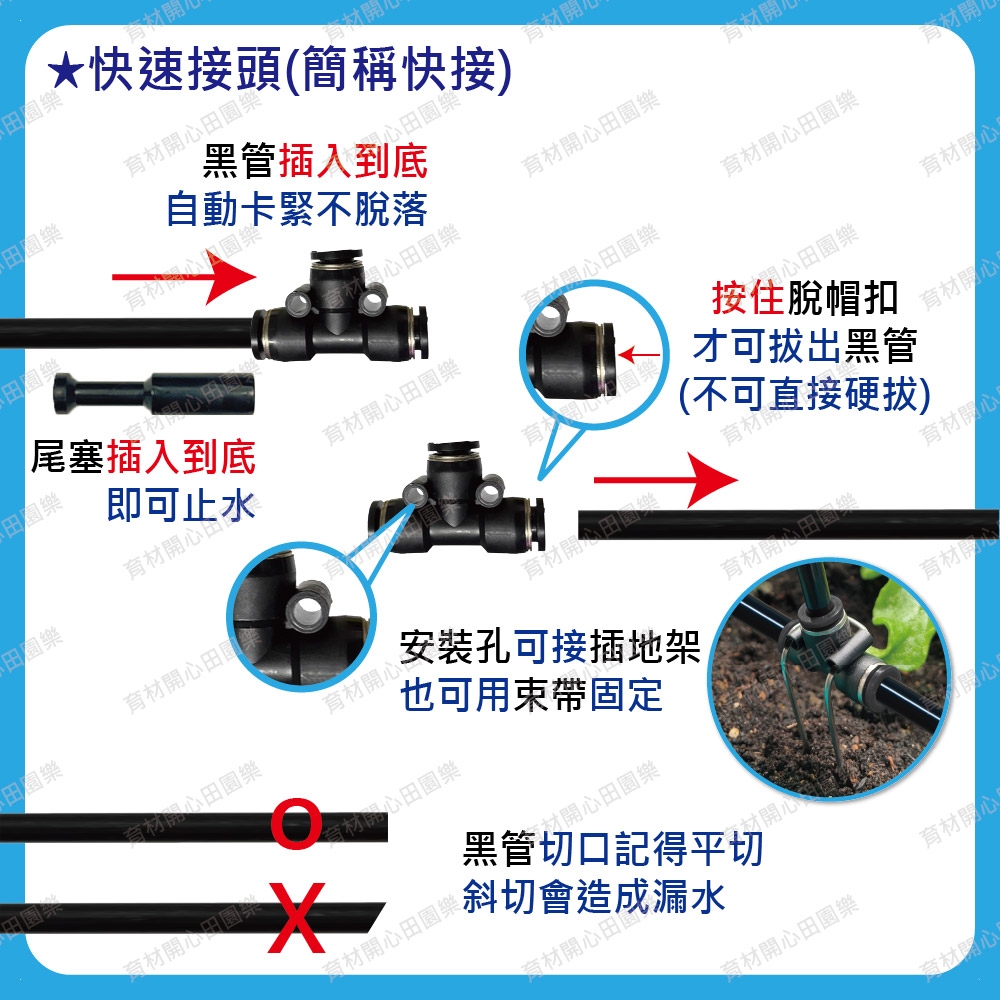 ★快速接頭(簡稱快接)

黑管插入到底
自動卡緊不脫落

按住脫帽扣
才可拔出黑管
(不可直接硬拔)

尾塞插入到底
即可止水

安裝孔可接插地架
也可用束帶固定

O

X

黑管切口記得平切
斜切會造成漏水

育材開心田園樂