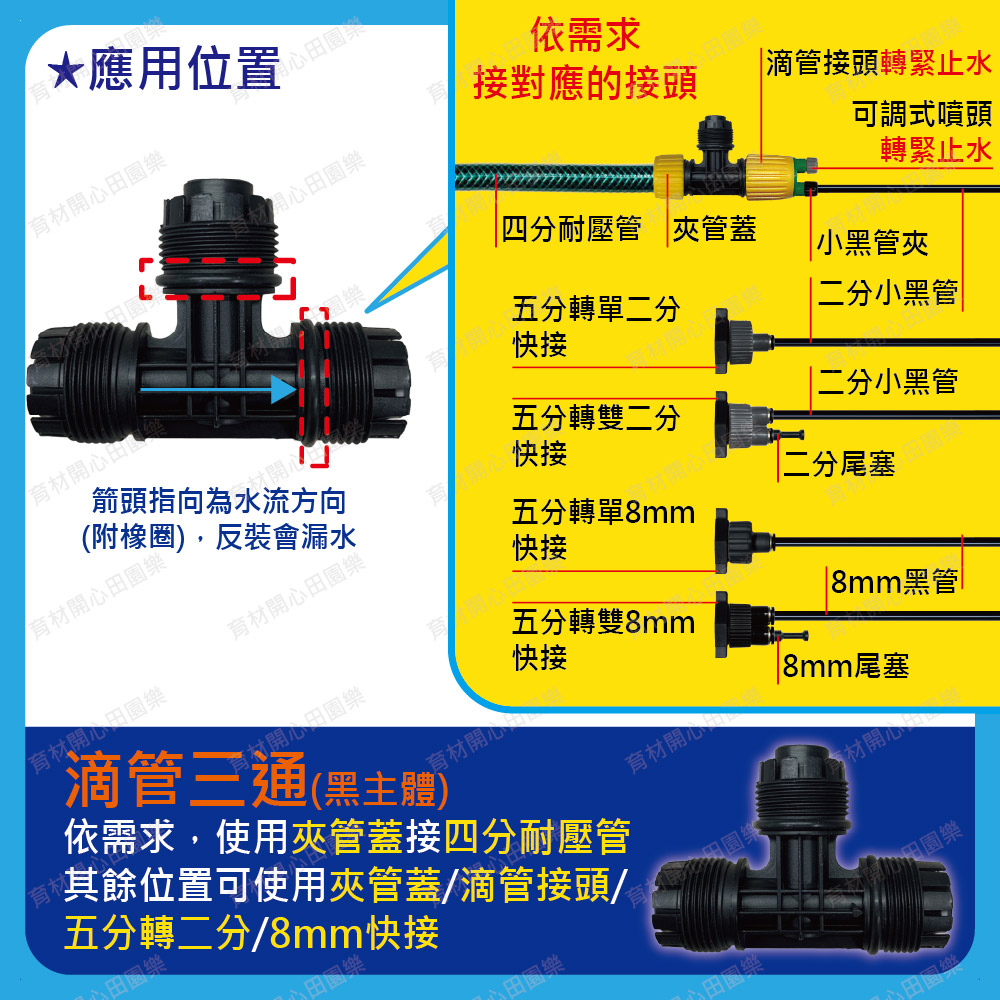 ★應用位置

箭頭指向為水流方向
(附橡圈)，反裝會漏水

依需求
接對應的接頭

滴管接頭轉緊止水

可調式噴頭
轉緊止水

四分耐壓管

夾管蓋

小黑管夾

二分小黑管

五分轉單二分
快接

二分小黑管

五分轉雙二分
快接

二分尾塞

五分轉單8mm
快接

8mm黑管

五分轉雙8mm
快接

8mm尾塞

滴管三通(黑主體)
依需求，使用夾管蓋接四分耐壓管
其餘位置可使用夾管蓋/滴管接頭/
五分轉二分/8mm快接

育材開心田園樂